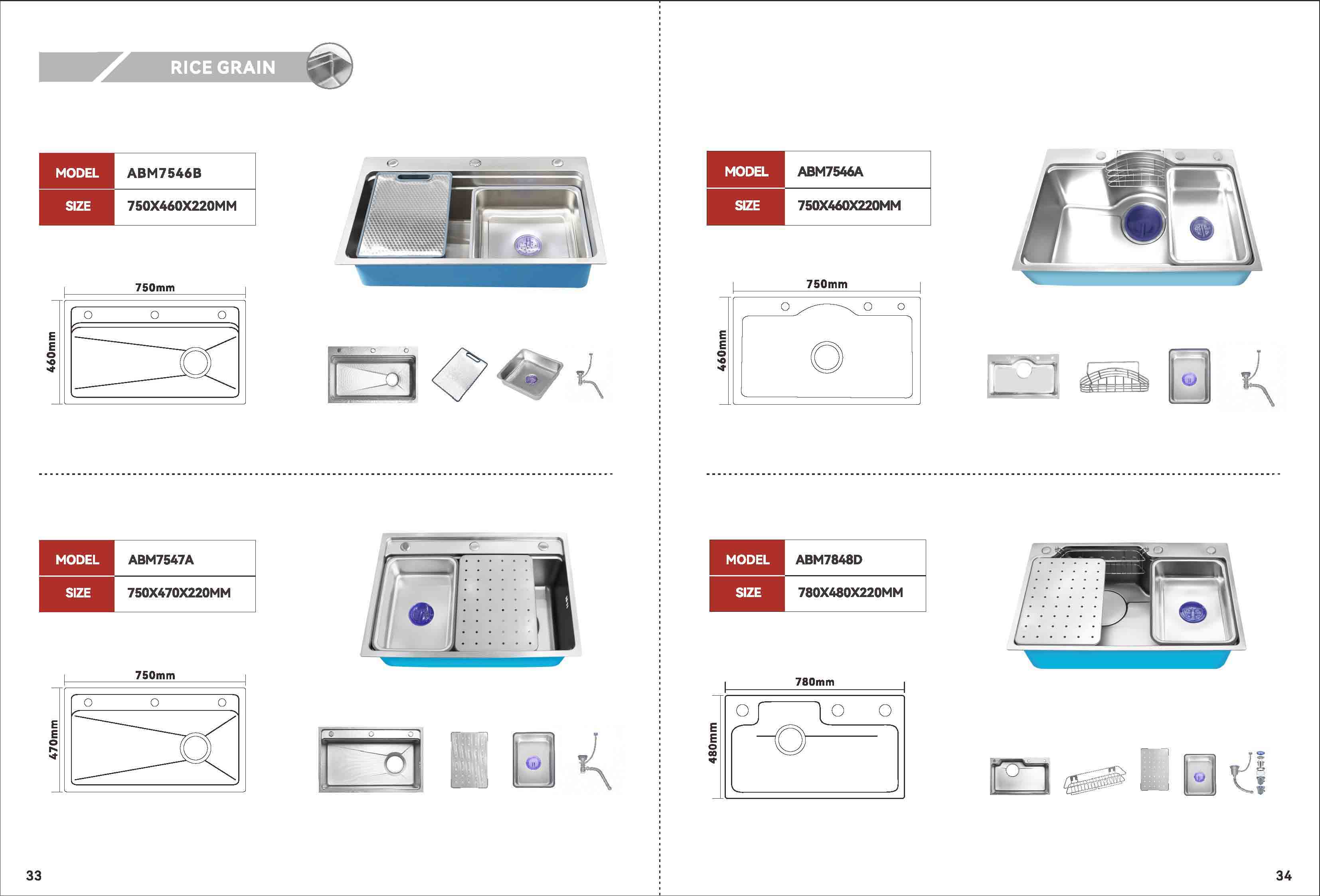 RICE GRAIN

| MODEL | ABM7546B |
|---|---|
| SIZE | 750X460X220MM |

750mm
460mm

| MODEL | ABM7547A |
|---|---|
| SIZE | 750X470X220MM |

750mm
470mm

33

| MODEL | ABM7546A |
|---|---|
| SIZE | 750X460X220MM |

750mm
460mm

| MODEL | ABM7848D |
|---|---|
| SIZE | 780X480X220MM |

780mm
480mm

34