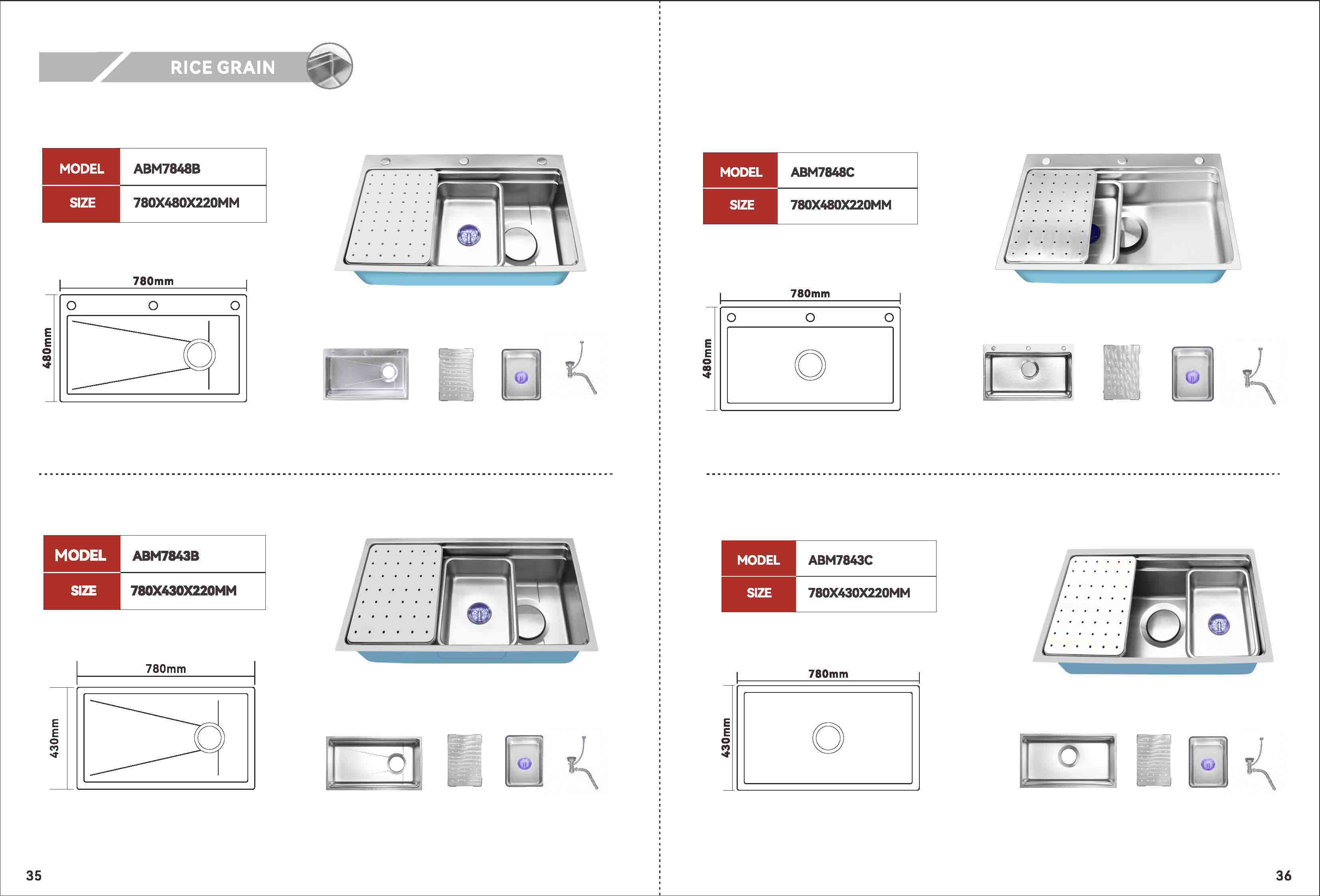 RICE GRAIN

| MODEL | ABM7848B |
|---|---|
| SIZE | 780X480X220MM |

780mm
480mm

| MODEL | ABM7843B |
|---|---|
| SIZE | 780X430X220MM |

780mm
430mm

35

| MODEL | ABM7848C |
|---|---|
| SIZE | 780X480X220MM |

780mm
480mm

| MODEL | ABM7843C |
|---|---|
| SIZE | 780X430X220MM |

780mm
430mm

36