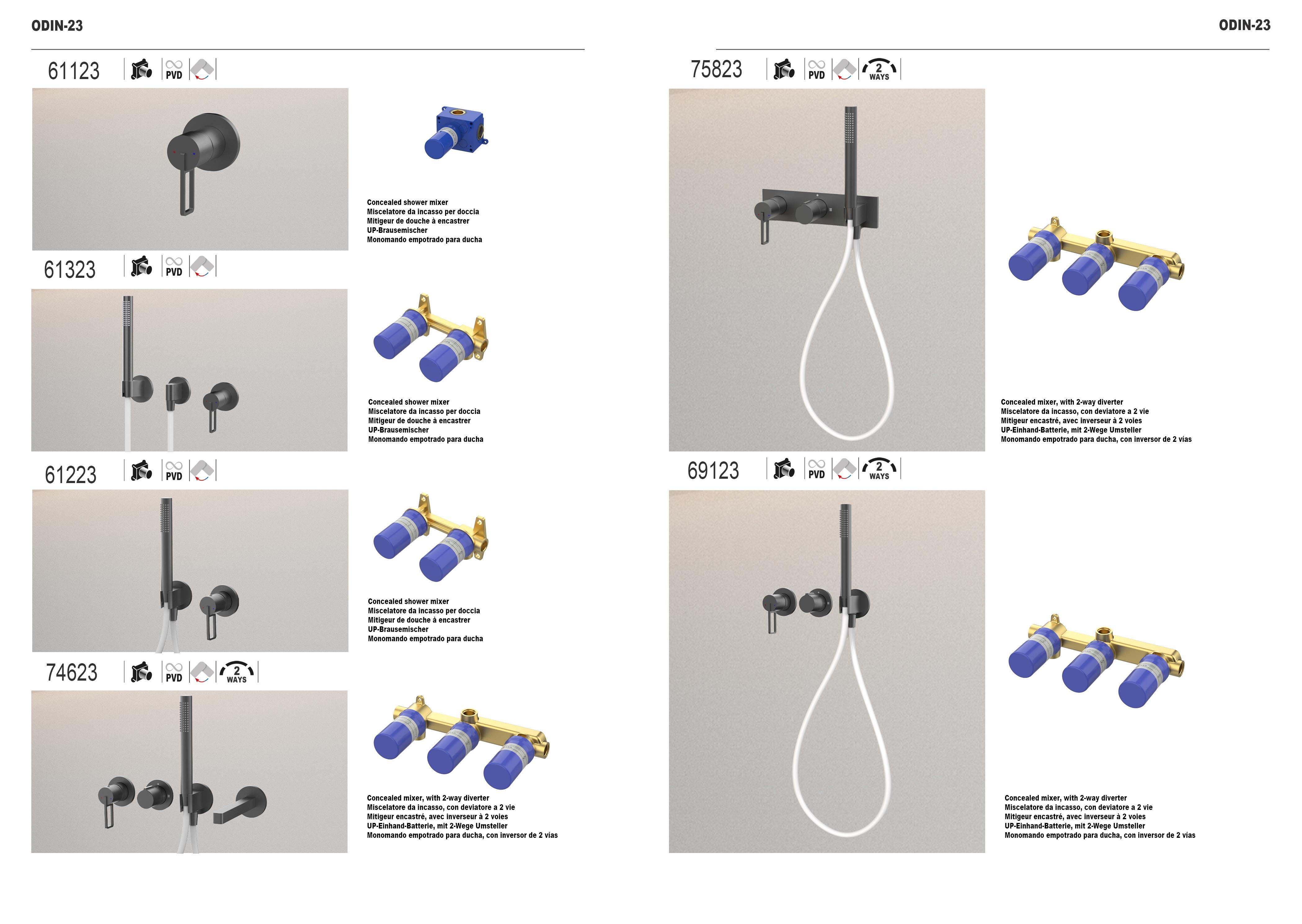 ODIN-23

61123 PVD

Concealed shower mixer
Miscelatore da incasso per doccia
Mitigeur de douche à encastrer
UP-Brausemischer
Monomando empotrado para ducha

61323 PVD

Concealed shower mixer
Miscelatore da incasso per doccia
Mitigeur de douche à encastrer
UP-Brausemischer
Monomando empotrado para ducha

61223 PVD

Concealed shower mixer
Miscelatore da incasso per doccia
Mitigeur de douche à encastrer
UP-Brausemischer
Monomando empotrado para ducha

74623 PVD 2 WAYS

Concealed mixer, with 2-way diverter
Miscelatore da incasso, con deviatore a 2 vie
Mitigeur encastré, avec inverseur à 2 voies
UP-Einhand-Batterie, mit 2-Wege Umsteller
Monomando empotrado para ducha, con inversor de 2 vías

ODIN-23

75823 PVD 2 WAYS

Concealed mixer, with 2-way diverter
Miscelatore da incasso, con deviatore a 2 vie
Mitigeur encastré, avec inverseur à 2 voies
UP-Einhand-Batterie, mit 2-Wege Umsteller
Monomando empotrado para ducha, con inversor de 2 vías

69123 PVD 2 WAYS

Concealed mixer, with 2-way diverter
Miscelatore da incasso, con deviatore a 2 vie
Mitigeur encastré, avec inverseur à 2 voies
UP-Einhand-Batterie, mit 2-Wege Umsteller
Monomando empotrado para ducha, con inversor de 2 vías