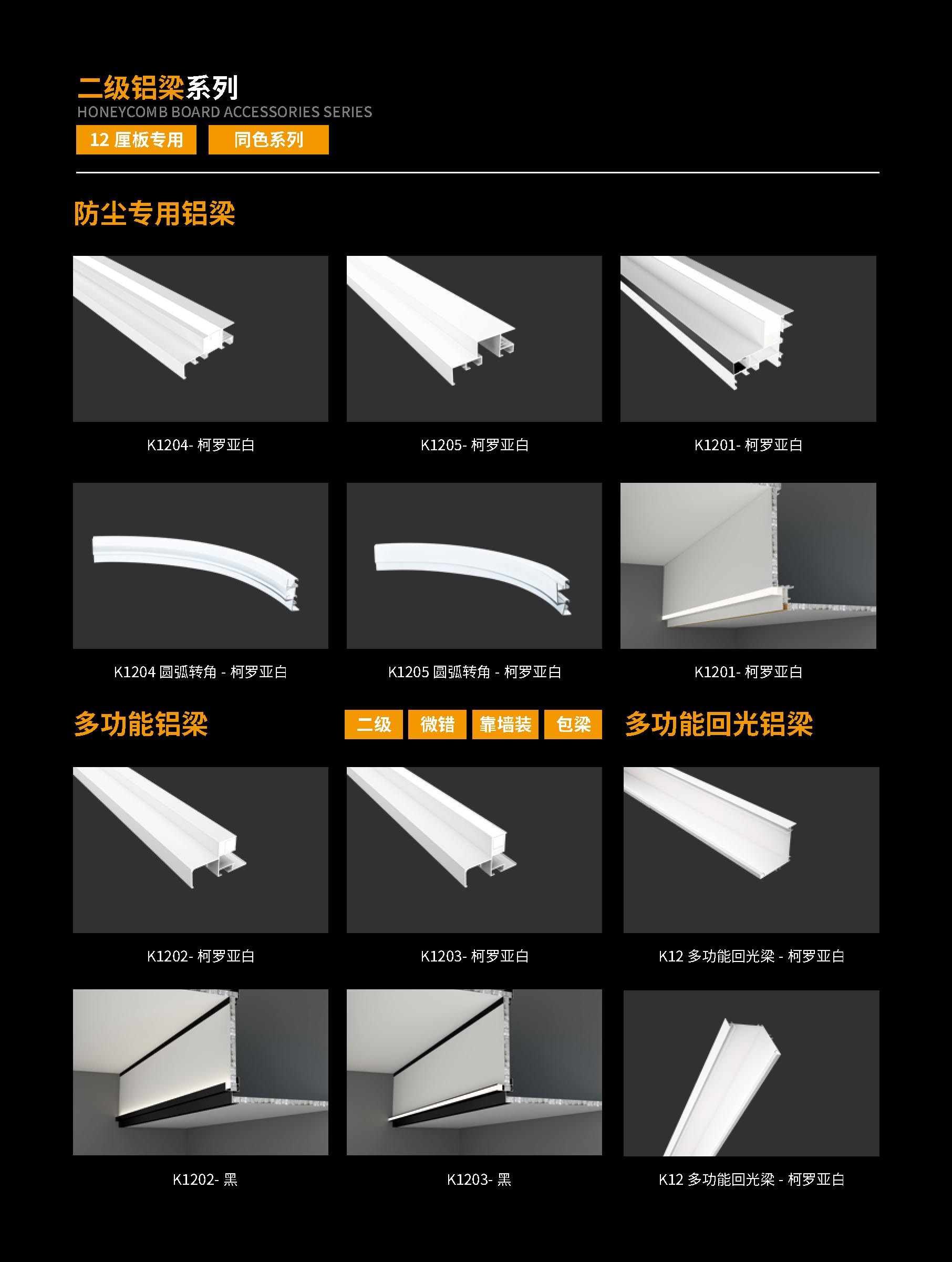 二级铝梁系列
HONEYCOMB BOARD ACCESSORIES SERIES
12 厘板专用
同色系列

防尘专用铝梁

K1204- 柯罗亚白

K1205- 柯罗亚白

K1201- 柯罗亚白

K1204 圆弧转角 - 柯罗亚白

K1205 圆弧转角 - 柯罗亚白

K1201- 柯罗亚白

多功能铝梁

二级
微错
靠墙装
包梁

多功能回光铝梁

K1202- 柯罗亚白

K1203- 柯罗亚白

K12 多功能回光梁 - 柯罗亚白

K1202- 黑

K1203- 黑

K12 多功能回光梁 - 柯罗亚白