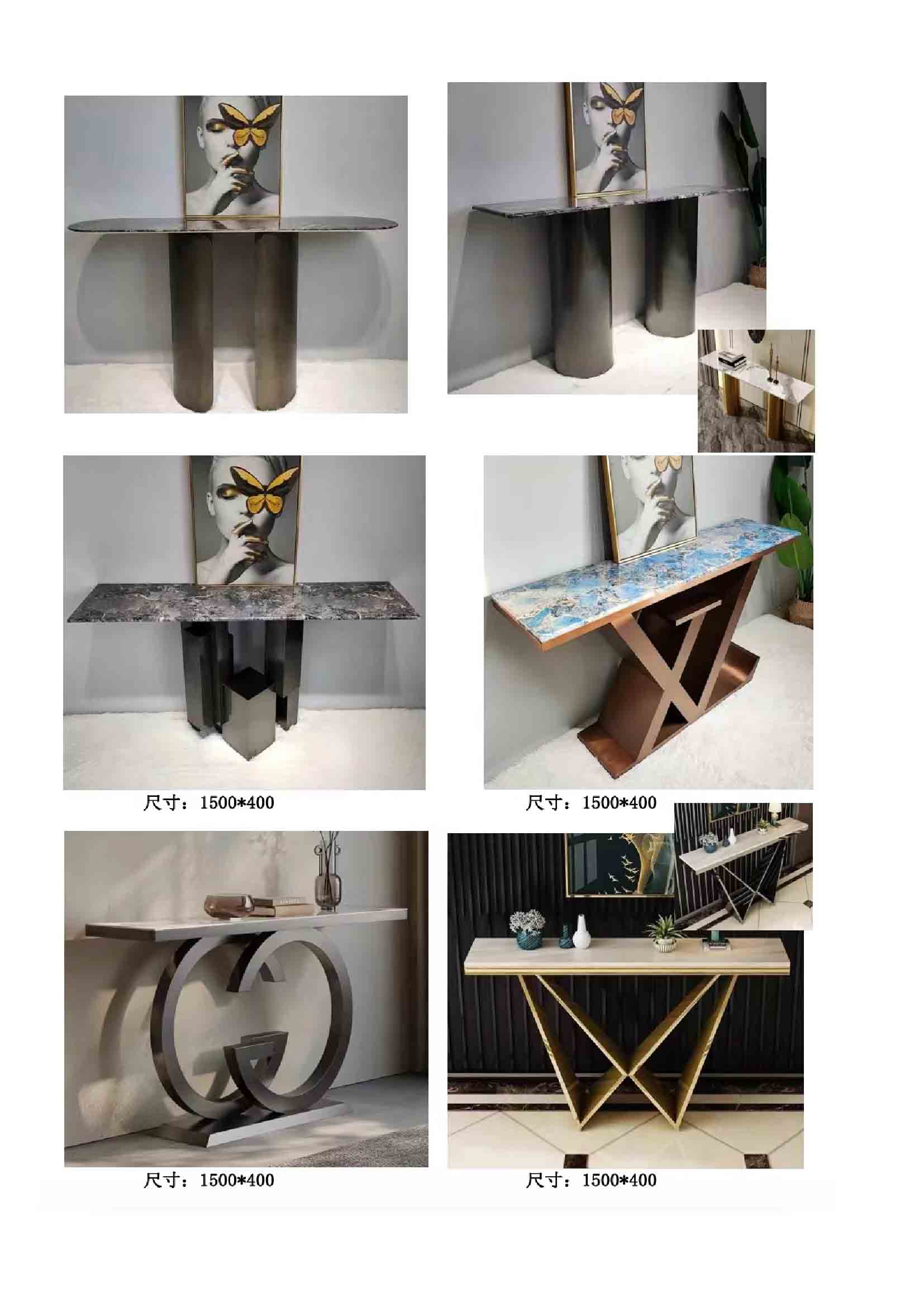 尺寸：1500*400

尺寸：1500*400

尺寸：1500*400

尺寸：1500*400