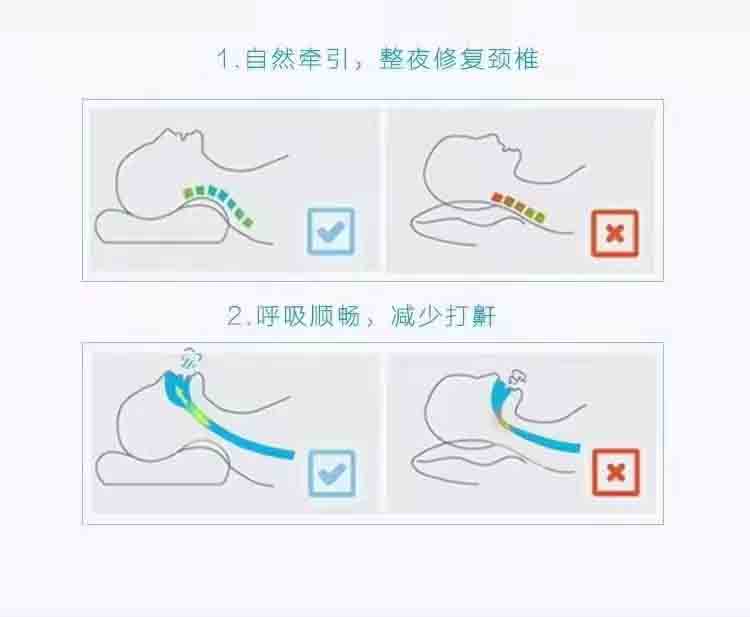 1.自然牵引，整夜修复颈椎

2.呼吸顺畅，减少打鼾