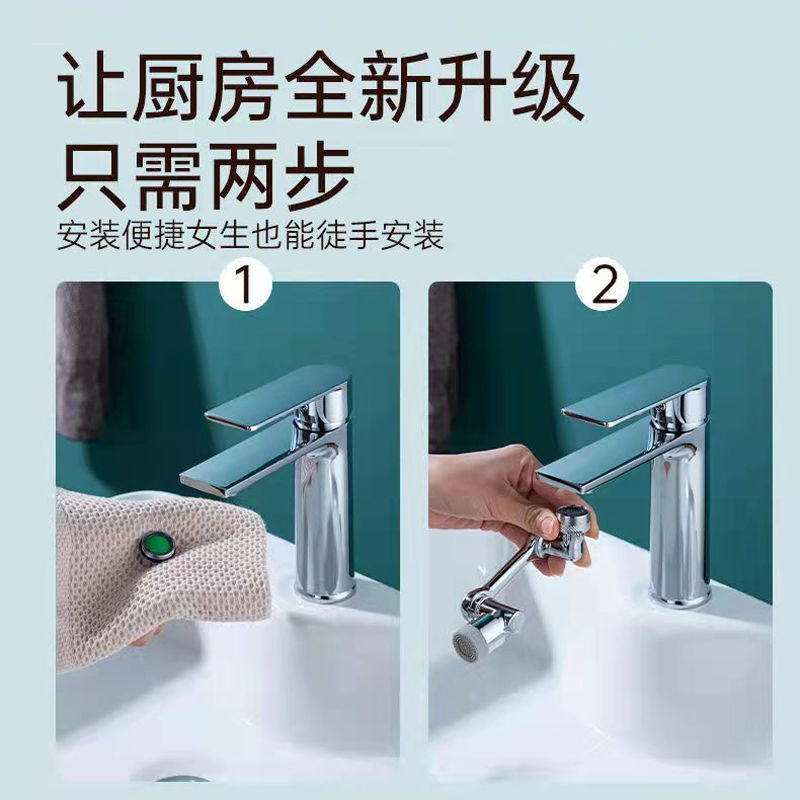 让厨房全新升级
只需两步
安装便捷女生也能徒手安装

1

2