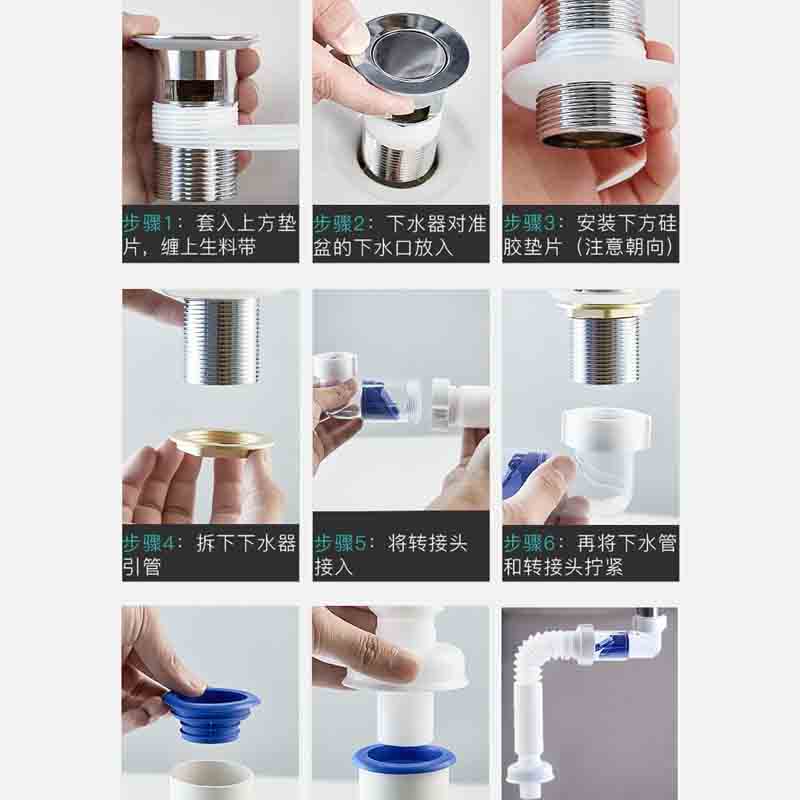 步骤1：套入上方垫片，缠上生料带

步骤2：下水器对准盆的下水口放入

步骤3：安装下方硅胶垫片（注意朝向）

步骤4：拆下下水器引管

步骤5：将转接头接入

步骤6：再将下水管和转接头拧紧