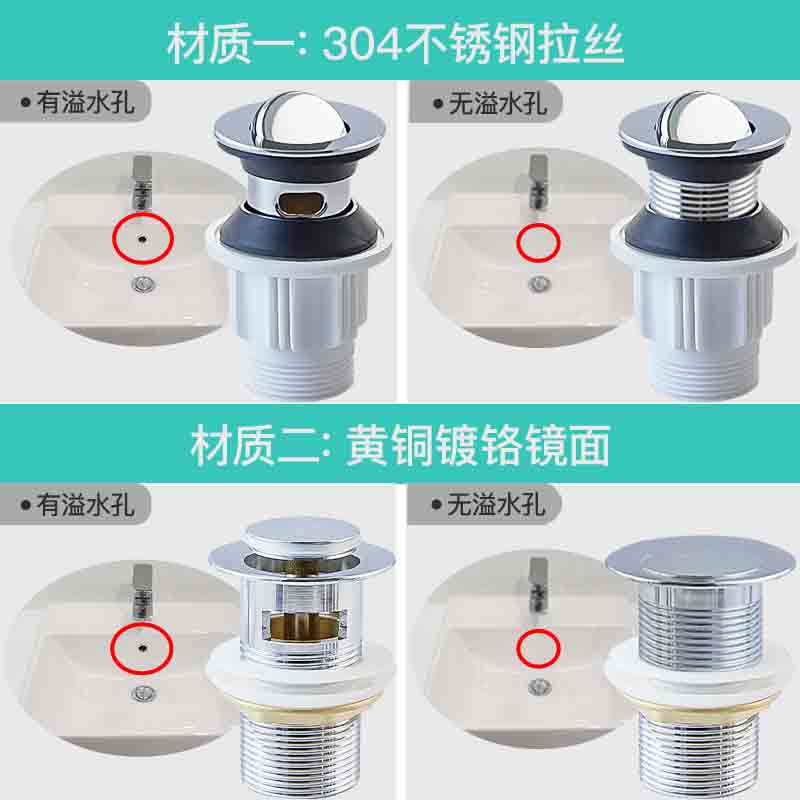 材质一: 304不锈钢拉丝

• 有溢水孔

• 无溢水孔

材质二: 黄铜镀铬镜面

• 有溢水孔

• 无溢水孔