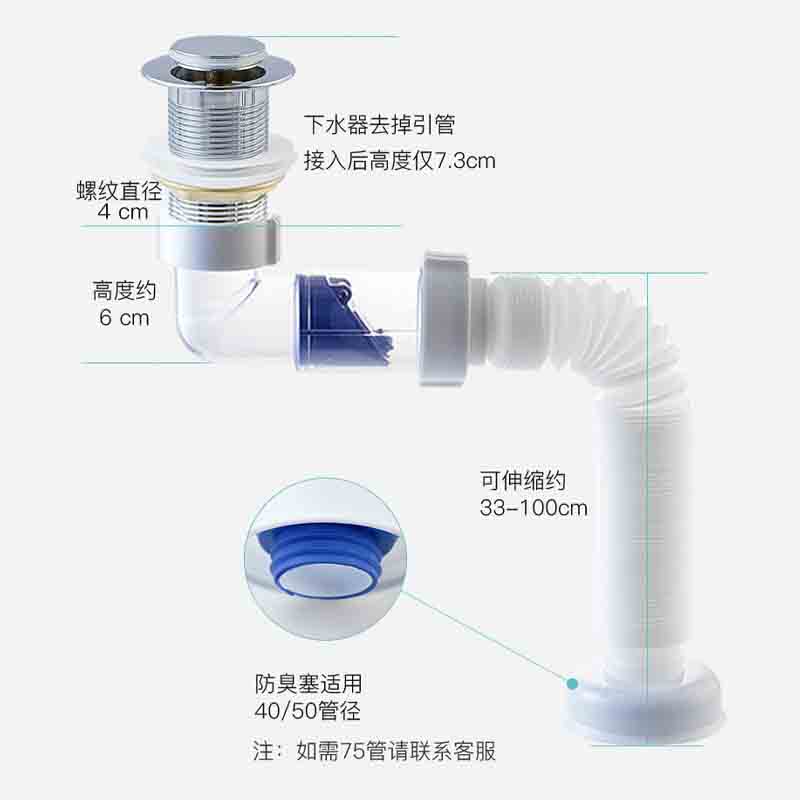 下水器去掉引管
接入后高度仅7.3cm

螺纹直径
4 cm

高度约
6 cm

可伸缩约
33-100cm

防臭塞适用
40/50管径

注：如需75管请联系客服