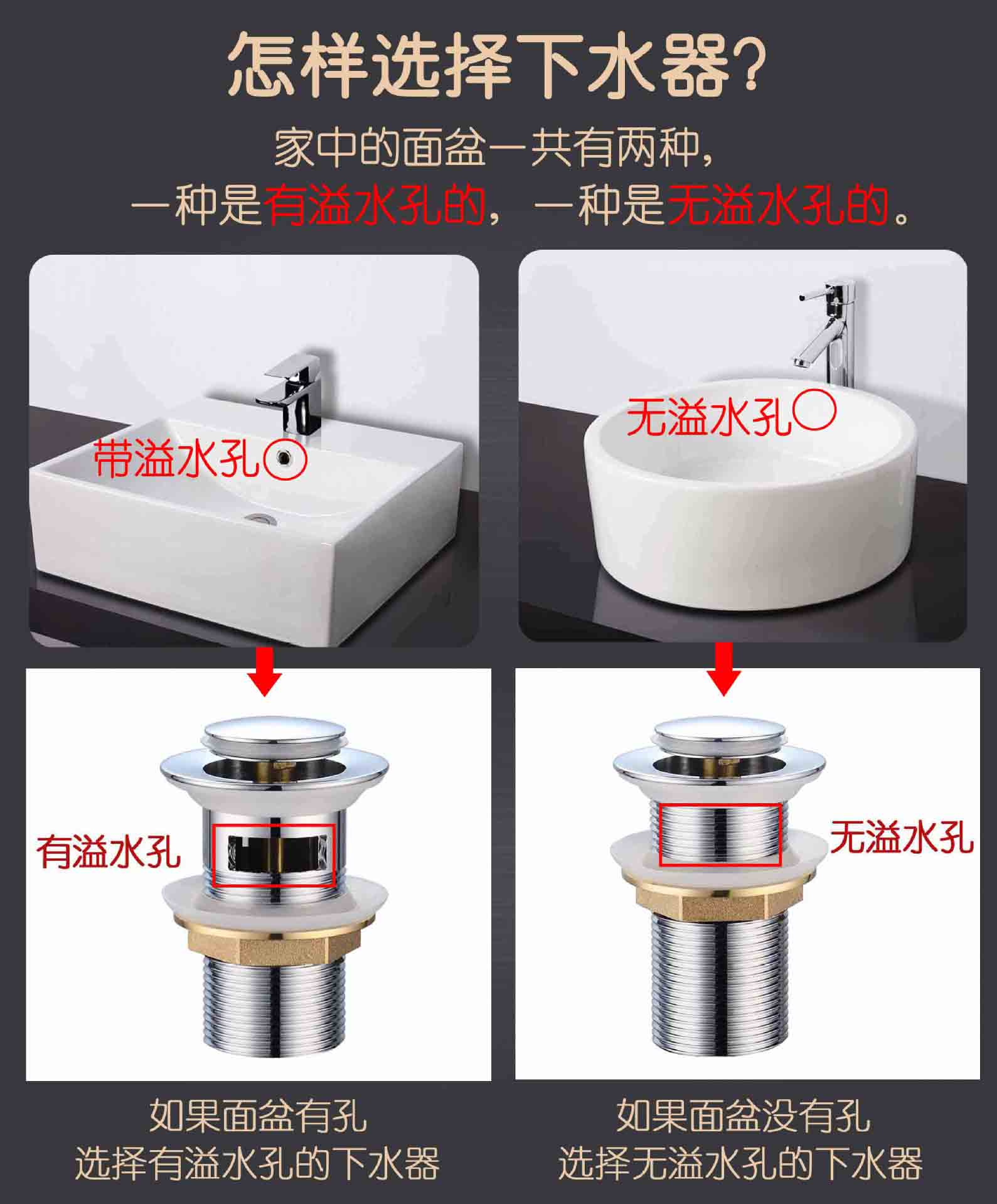 怎样选择下水器?

家中的面盆一共有两种，
一种是有溢水孔的，一种是无溢水孔的。

带溢水孔

无溢水孔

有溢水孔

无溢水孔

如果面盆有孔
选择有溢水孔的下水器

如果面盆没有孔
选择无溢水孔的下水器